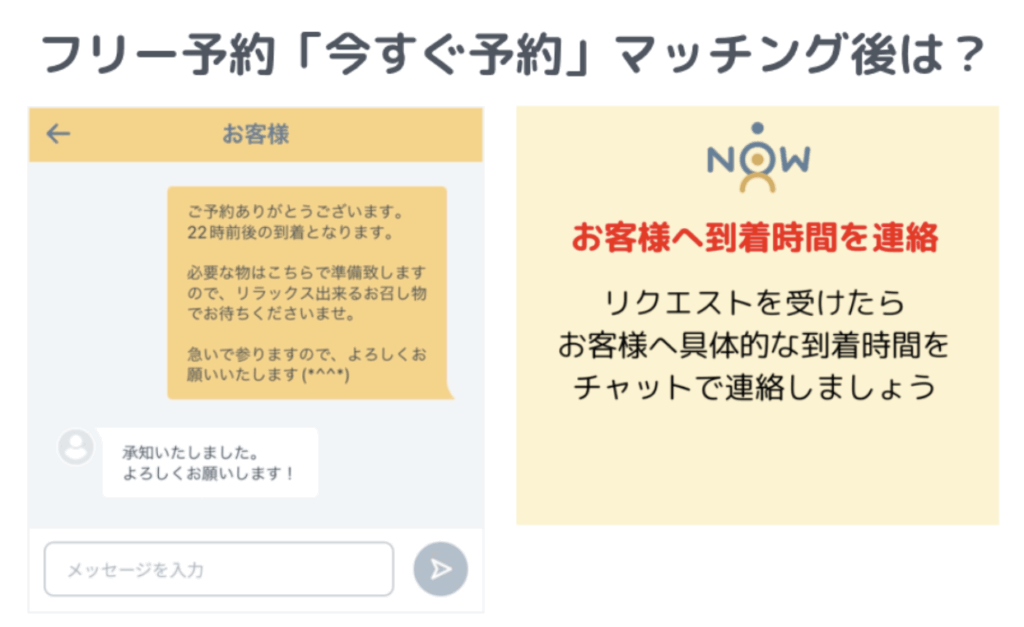 フリー予約「今すぐ予約」マッチング後は？

←
お客様

ご予約ありがとうございます。
22時前後の到着となります。

必要な物はこちらで準備致しますので、リラックス出来るお召し物でお待ちくださいませ。

急いで参りますので、よろしくお願いいたします(*^^*)

承知いたしました。
よろしくお願いします！

メッセージを入力

NOW

お客様へ到着時間を連絡

リクエストを受けたら
お客様へ具体的な到着時間を
チャットで連絡しましょう